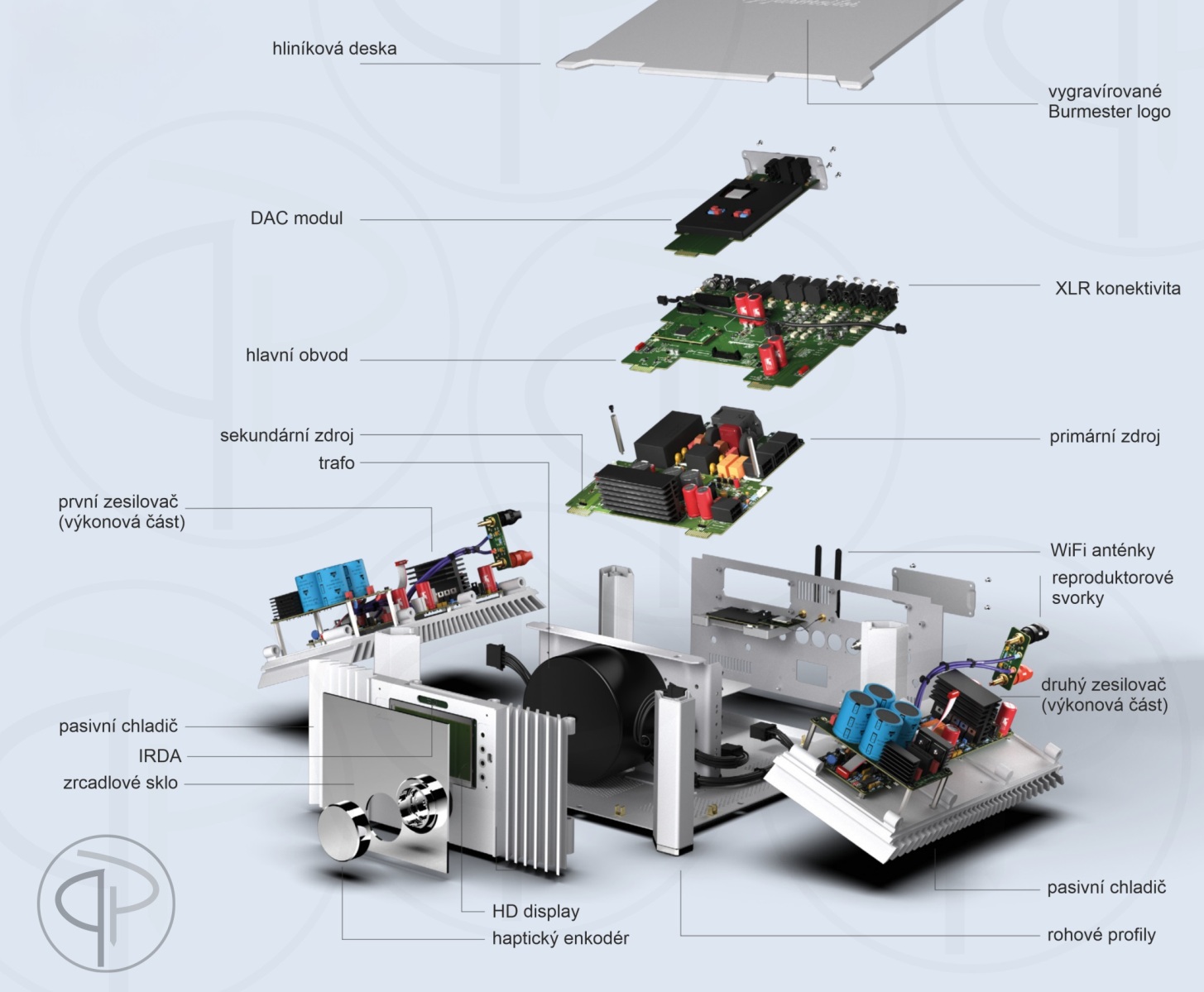 hliníková deska

vygravírované Burmester logo

DAC modul

XLR konektivita

hlavní obvod

sekundární zdroj

trafo

primární zdroj

první zesilovač (výkonová část)

WiFi anténky

reproduktorové svorky

druhý zesilovač (výkonová část)

pasivní chladič

IRDA

zrcadlové sklo

HD display

haptický enkodér

pasivní chladič

rohové profily